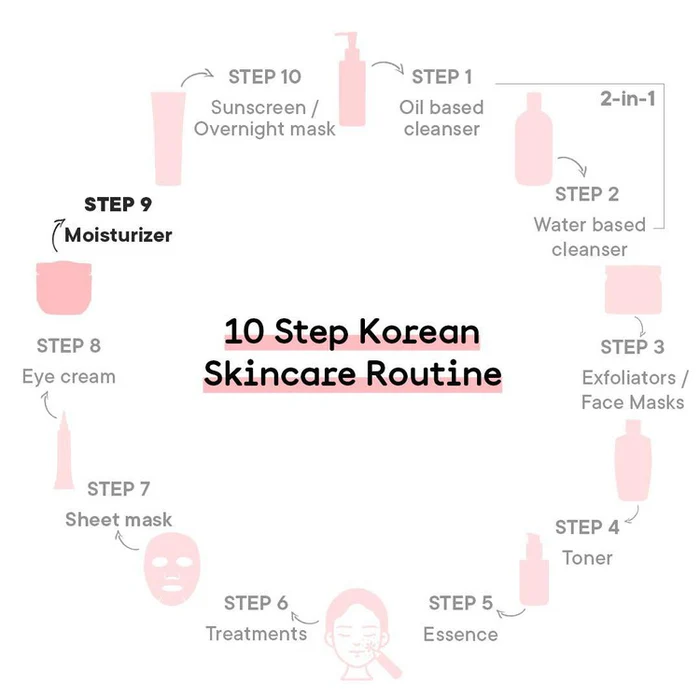 10 Step Korean Skincare Routine

STEP 1
Oil based cleanser

2-in-1

STEP 2
Water based cleanser

STEP 3
Exfoliators / Face Masks

STEP 4
Toner

STEP 5
Essence

STEP 6
Treatments

STEP 7
Sheet mask

STEP 8
Eye cream

STEP 9
Moisturizer

STEP 10
Sunscreen / Overnight mask