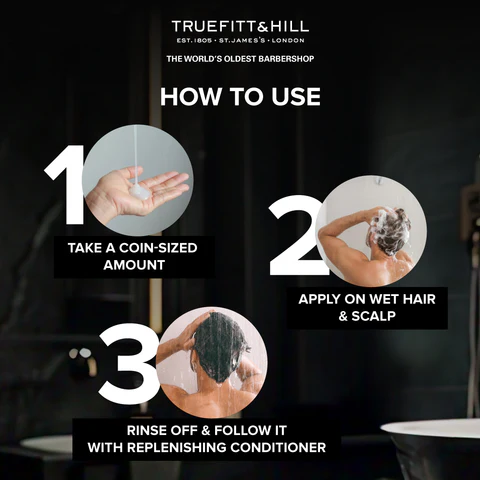 TRUEFITT&HILL
EST. 1805 · ST. JAMES'S · LONDON

THE WORLD'S OLDEST BARBERSHOP

HOW TO USE

1
TAKE A COIN-SIZED AMOUNT

2
APPLY ON WET HAIR & SCALP

3
RINSE OFF & FOLLOW IT WITH REPLENISHING CONDITIONER