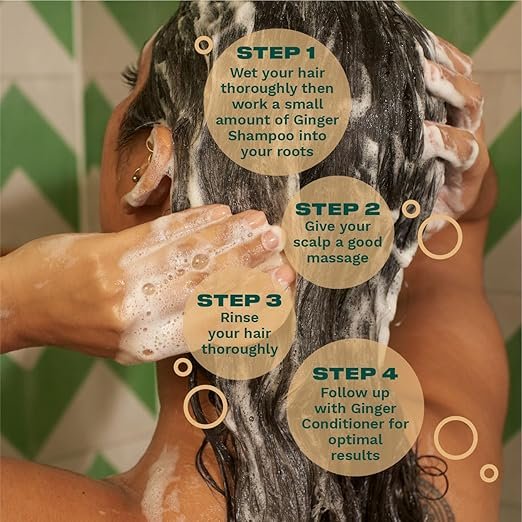 STEP 1
Wet your hair thoroughly then work a small amount of Ginger Shampoo into your roots

STEP 2
Give your scalp a good massage

STEP 3
Rinse your hair thoroughly

STEP 4
Follow up with Ginger Conditioner for optimal results