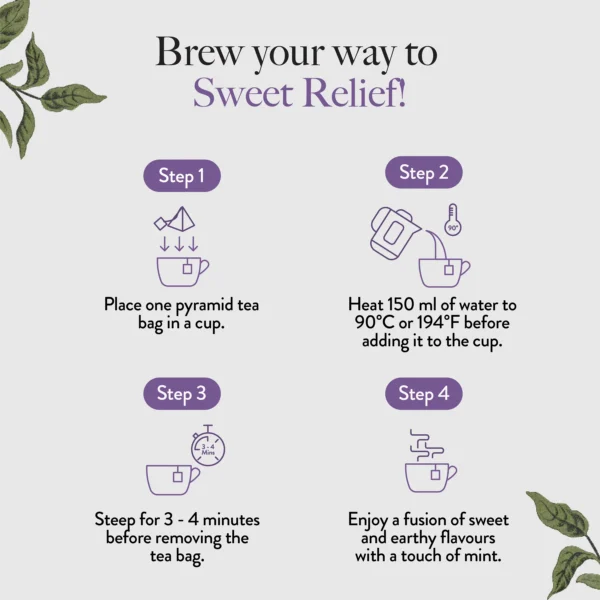 Brew your way to
Sweet Relief!

Step 1

Place one pyramid tea bag in a cup.

Step 2

90°

Heat 150 ml of water to 90°C or 194°F before adding it to the cup.

Step 3

3 - 4 Mins

Steep for 3 - 4 minutes before removing the tea bag.

Step 4

Enjoy a fusion of sweet and earthy flavours with a touch of mint.